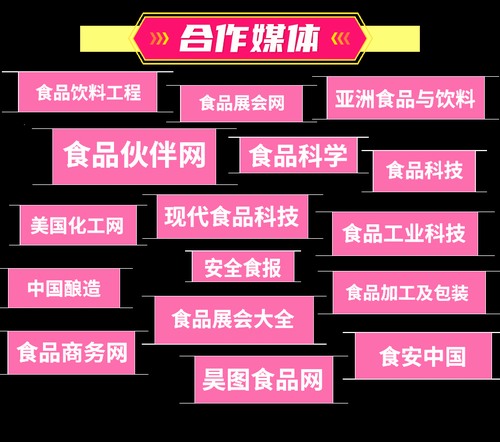 合作媒体

食品饮料工程

食品展会网

亚洲食品与饮料

食品伙伴网

食品科学

食品科技

美国化工网

现代食品科技

食品工业科技

安全食报

中国酿造

食品加工及包装

食品展会大全

食品商务网

食安中国

昊图食品网